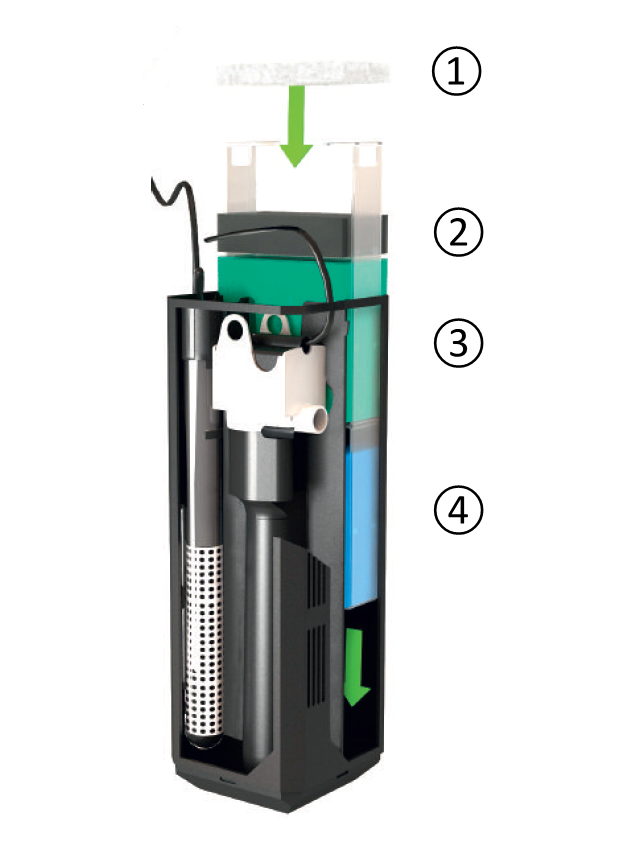 ①

②

③

④